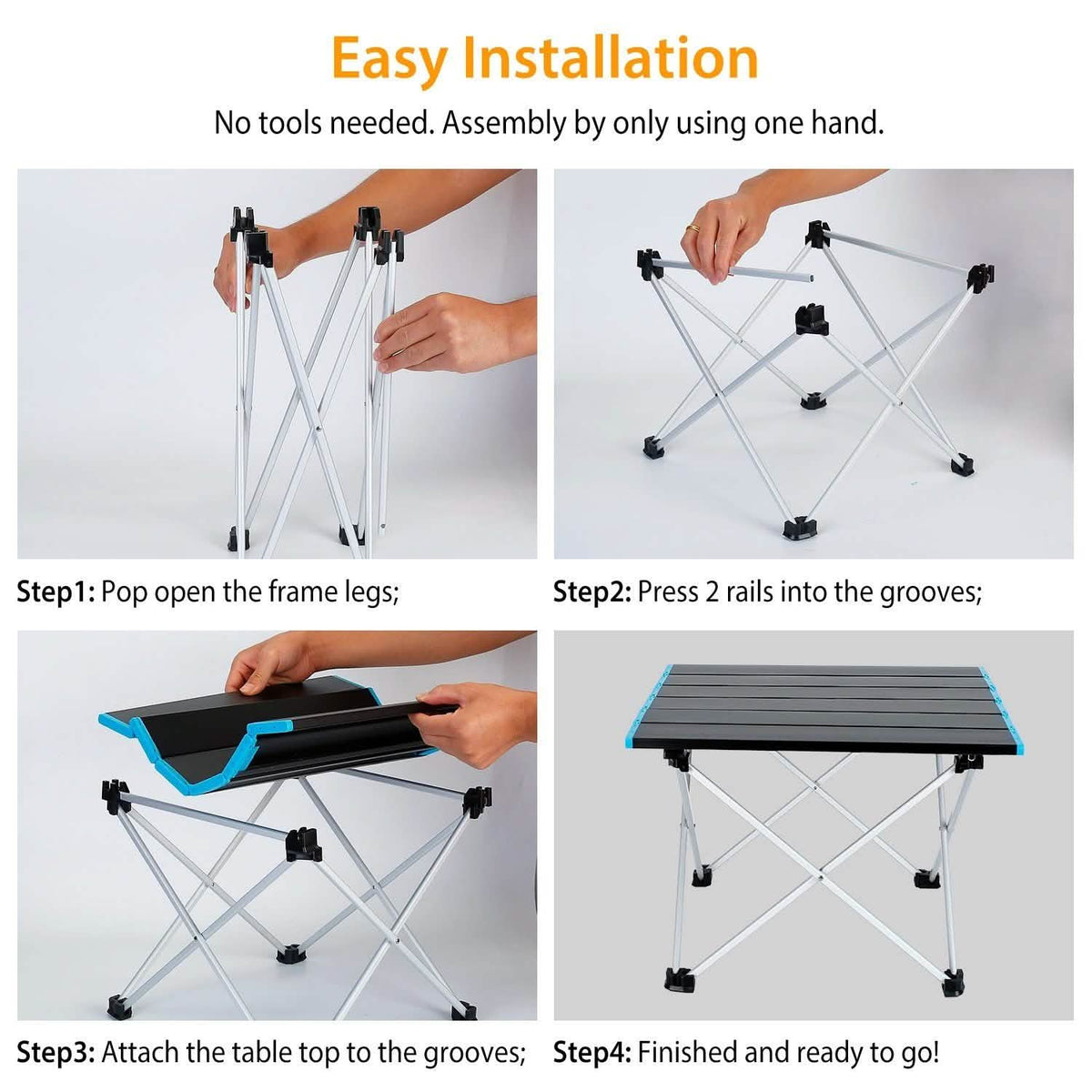 Easy Installation

No tools needed. Assembly by only using one hand.

Step1: Pop open the frame legs;

Step2: Press 2 rails into the grooves;

Step3: Attach the table top to the grooves;

Step4: Finished and ready to go!